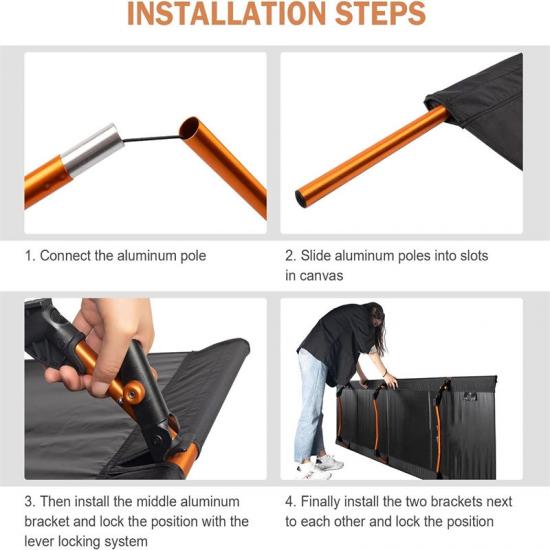 INSTALLATION STEPS

1. Connect the aluminum pole

2. Slide aluminum poles into slots in canvas

3. Then install the middle aluminum bracket and lock the position with the lever locking system

4. Finally install the two brackets next to each other and lock the position