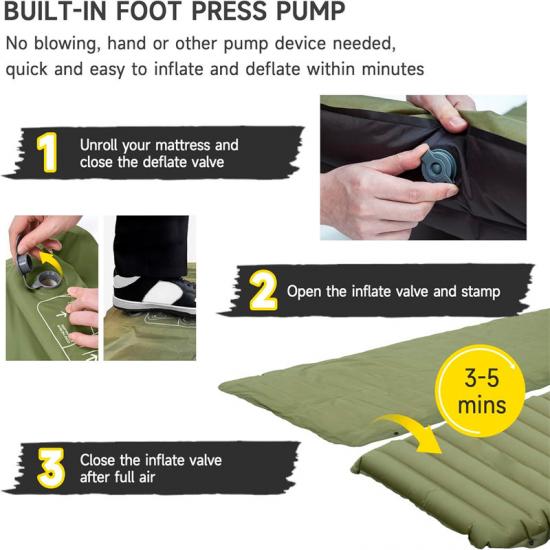 BUILT-IN FOOT PRESS PUMP

No blowing, hand or other pump device needed, quick and easy to inflate and deflate within minutes

1 Unroll your mattress and close the deflate valve

2 Open the inflate valve and stamp

3-5 mins

3 Close the inflate valve after full air