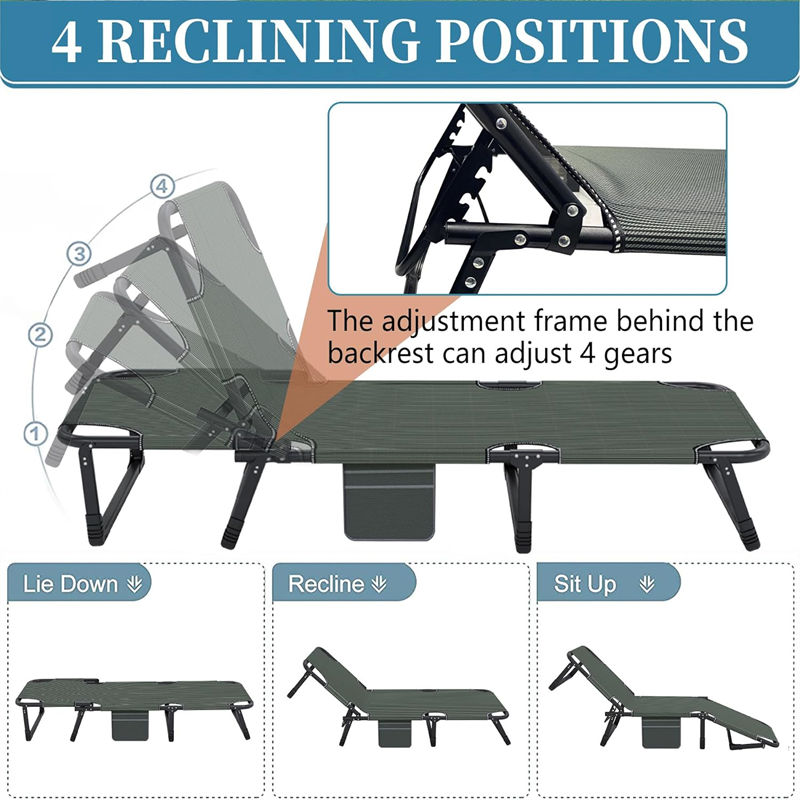 4 RECLINING POSITIONS

4

3

2

1

The adjustment frame behind the backrest can adjust 4 gears

Lie Down

Recline

Sit Up