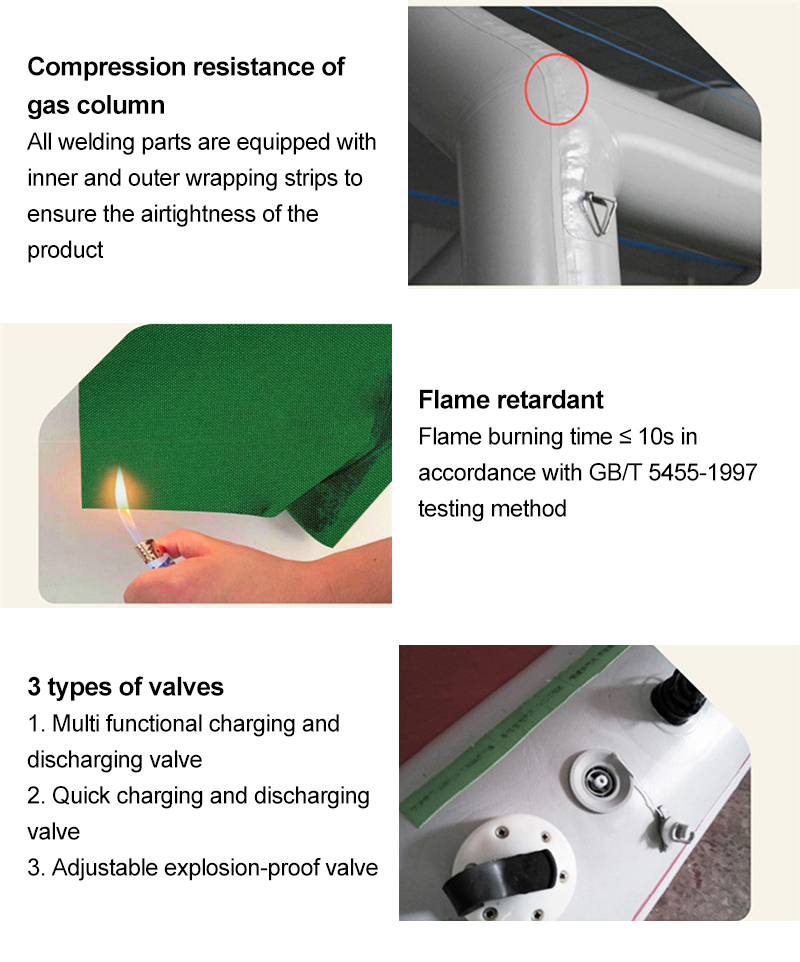 Compression resistance of gas column

All welding parts are equipped with inner and outer wrapping strips to ensure the airtightness of the product

Flame retardant

Flame burning time ≤ 10s in accordance with GB/T 5455-1997 testing method

3 types of valves

1. Multi functional charging and discharging valve
2. Quick charging and discharging valve
3. Adjustable explosion-proof valve