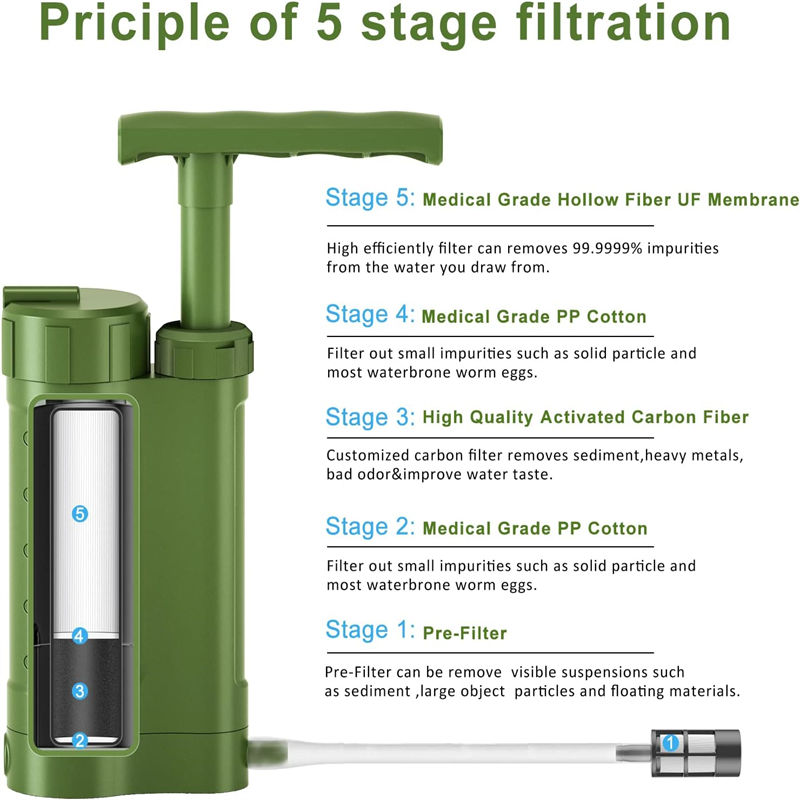 Priciple of 5 stage filtration

Stage 5: Medical Grade Hollow Fiber UF Membrane

High efficiently filter can removes 99.9999% impurities from the water you draw from.

Stage 4: Medical Grade PP Cotton

Filter out small impurities such as solid particle and most waterbrone worm eggs.

Stage 3: High Quality Activated Carbon Fiber

Customized carbon filter removes sediment,heavy metals, bad odor&improve water taste.

Stage 2: Medical Grade PP Cotton

Filter out small impurities such as solid particle and most waterbrone worm eggs.

Stage 1: Pre-Filter

Pre-Filter can be remove visible suspensions such as sediment ,large object particles and floating materials.

5

4

3

2

1