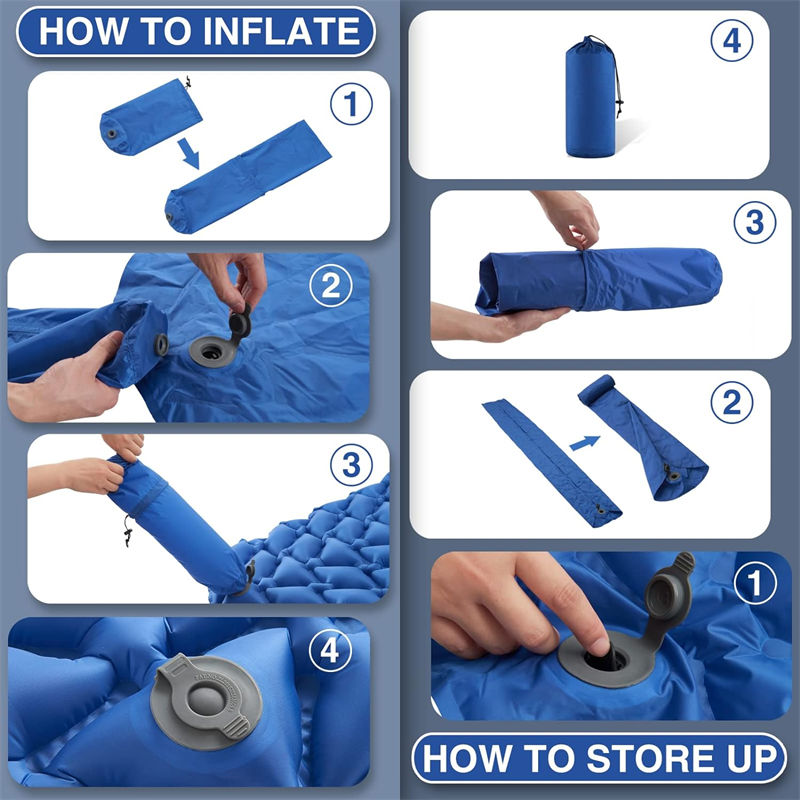 HOW TO INFLATE

1

2

3

4

4

3

2

1

HOW TO STORE UP