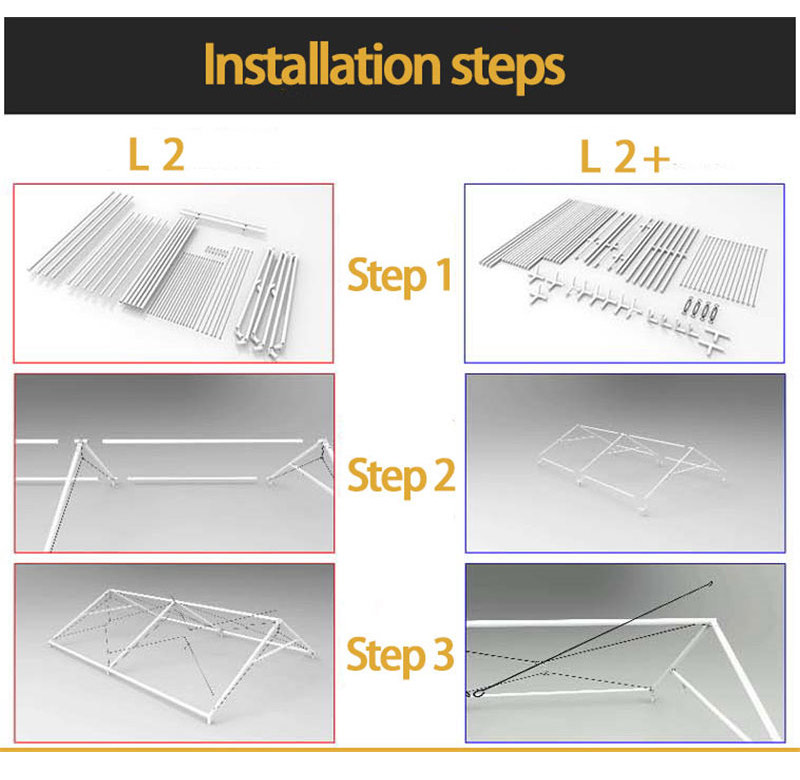 Installation steps

L 2

L 2+

Step 1

Step 2

Step 3